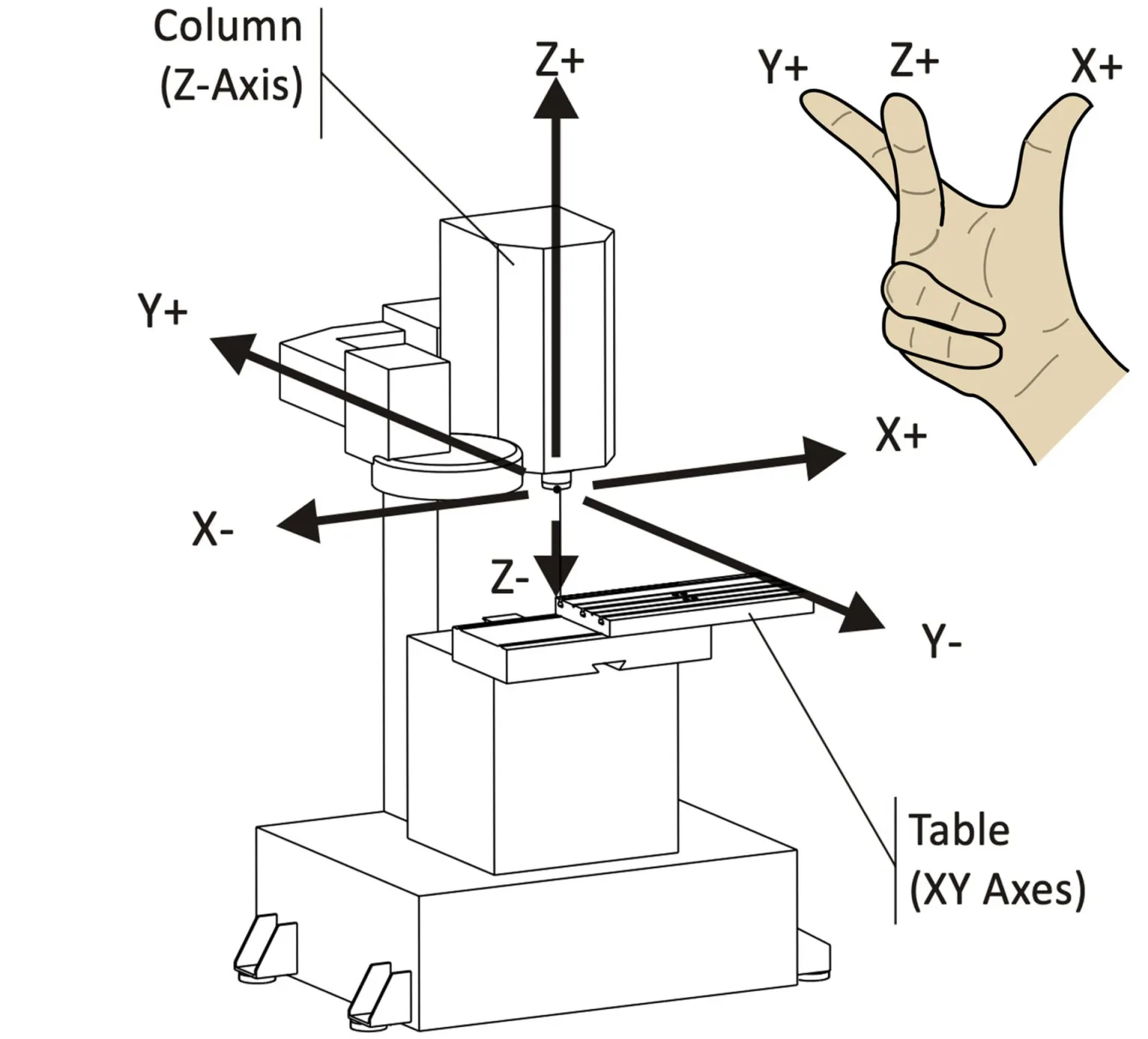 Column
(Z-Axis)

Z+

Y+ Z+ X+

Y+

X+

X-

Z-

Y-

Table
(XY Axes)